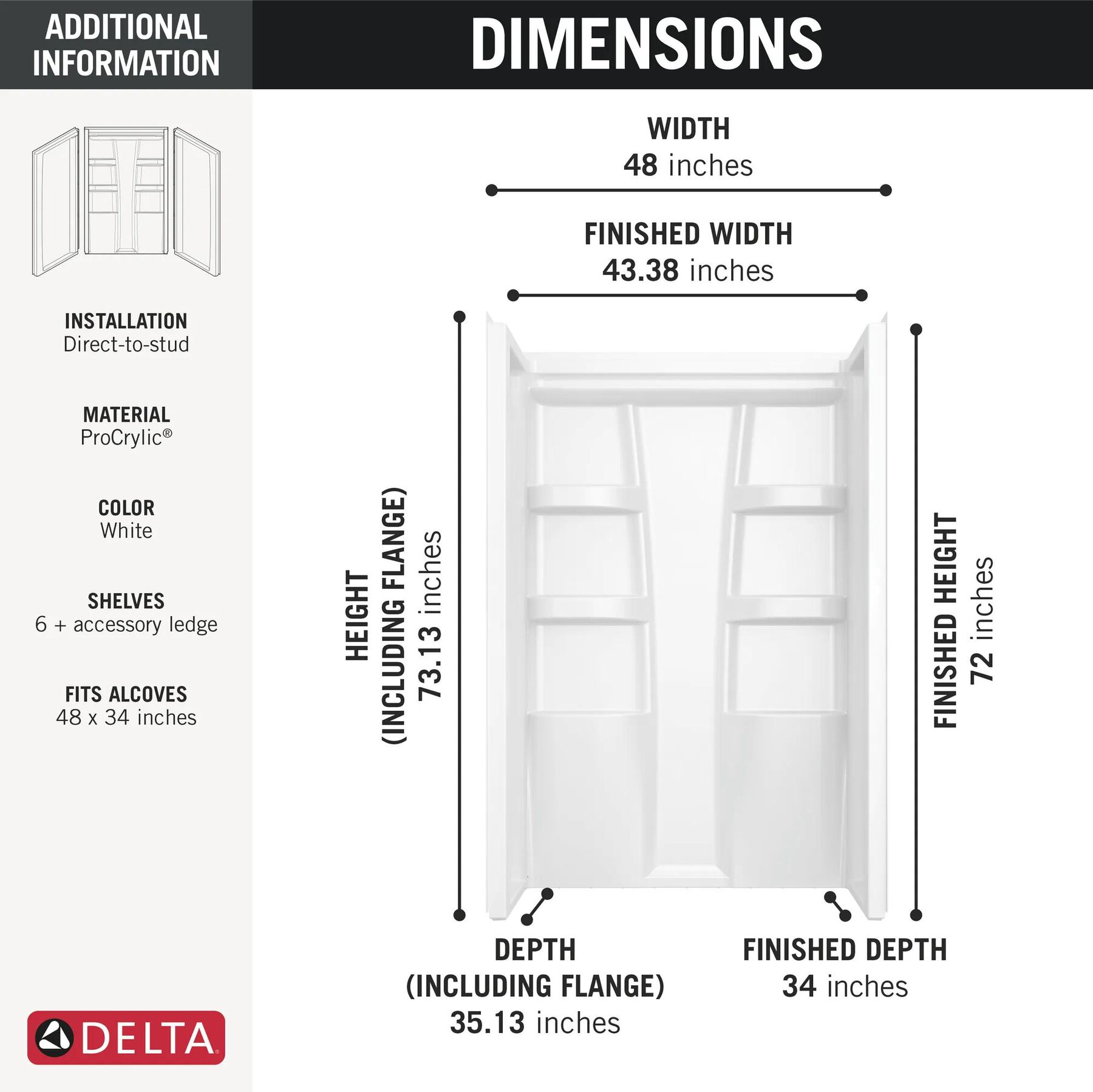 ADDITIONAL INFORMATION

INSTALLATION
Direct-to-stud

MATERIAL
ProCrylic®

COLOR
White

SHELVES
6 + accessory ledge

FITS ALCOVES
48 x 34 inches

DELTA

DIMENSIONS

WIDTH
48 inches

FINISHED WIDTH
43.38 inches

HEIGHT
(INCLUDING FLANGE)
73.13 inches

FINISHED HEIGHT
72 inches

DEPTH
(INCLUDING FLANGE)
35.13 inches

FINISHED DEPTH
34 inches