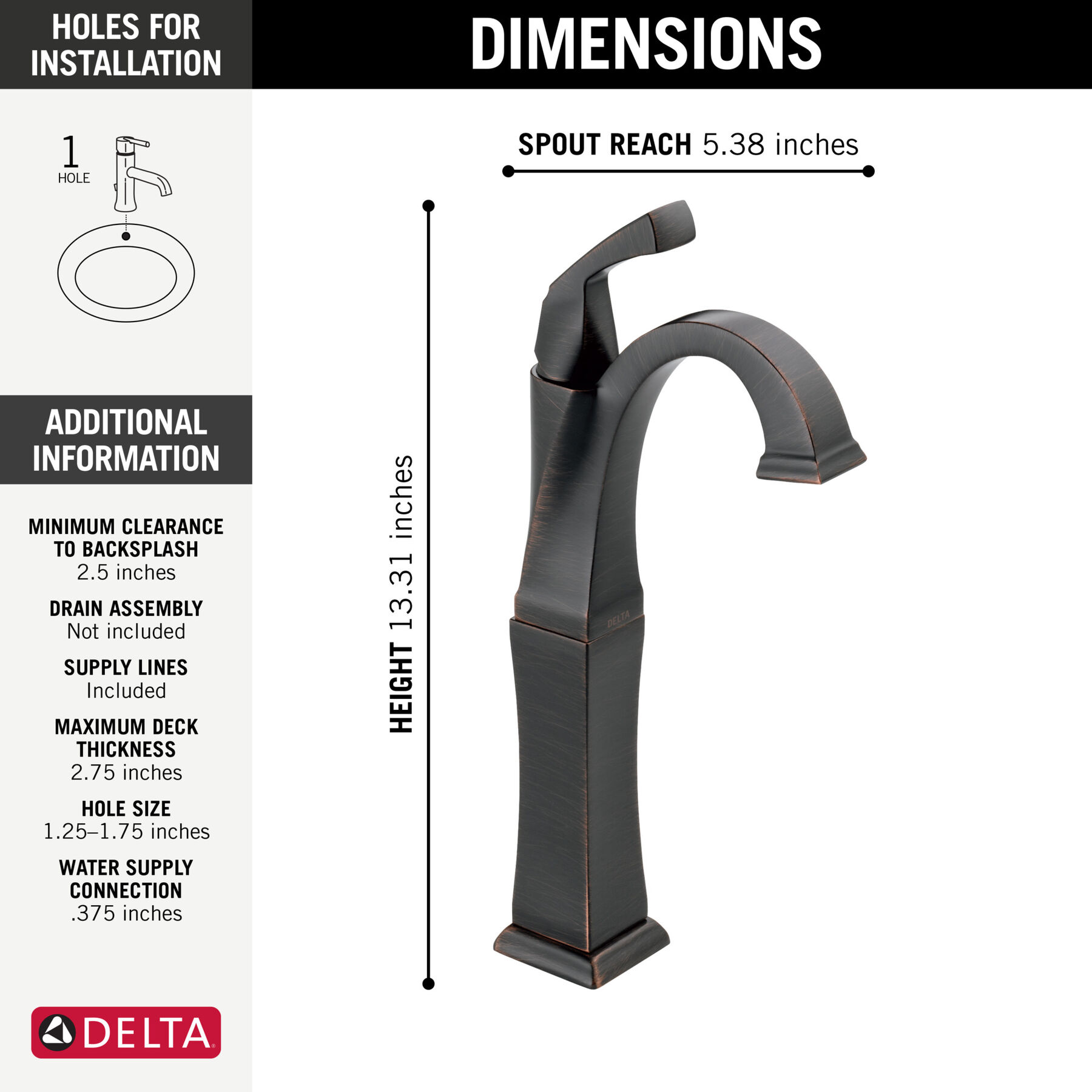 HOLES FOR INSTALLATION

1
HOLE

ADDITIONAL INFORMATION

MINIMUM CLEARANCE TO BACKSPLASH
2.5 inches

DRAIN ASSEMBLY
Not included

SUPPLY LINES
Included

MAXIMUM DECK THICKNESS
2.75 inches

HOLE SIZE
1.25–1.75 inches

WATER SUPPLY CONNECTION
.375 inches

DELTA

DIMENSIONS

SPOUT REACH 5.38 inches

HEIGHT 13.31 inches

DELTA